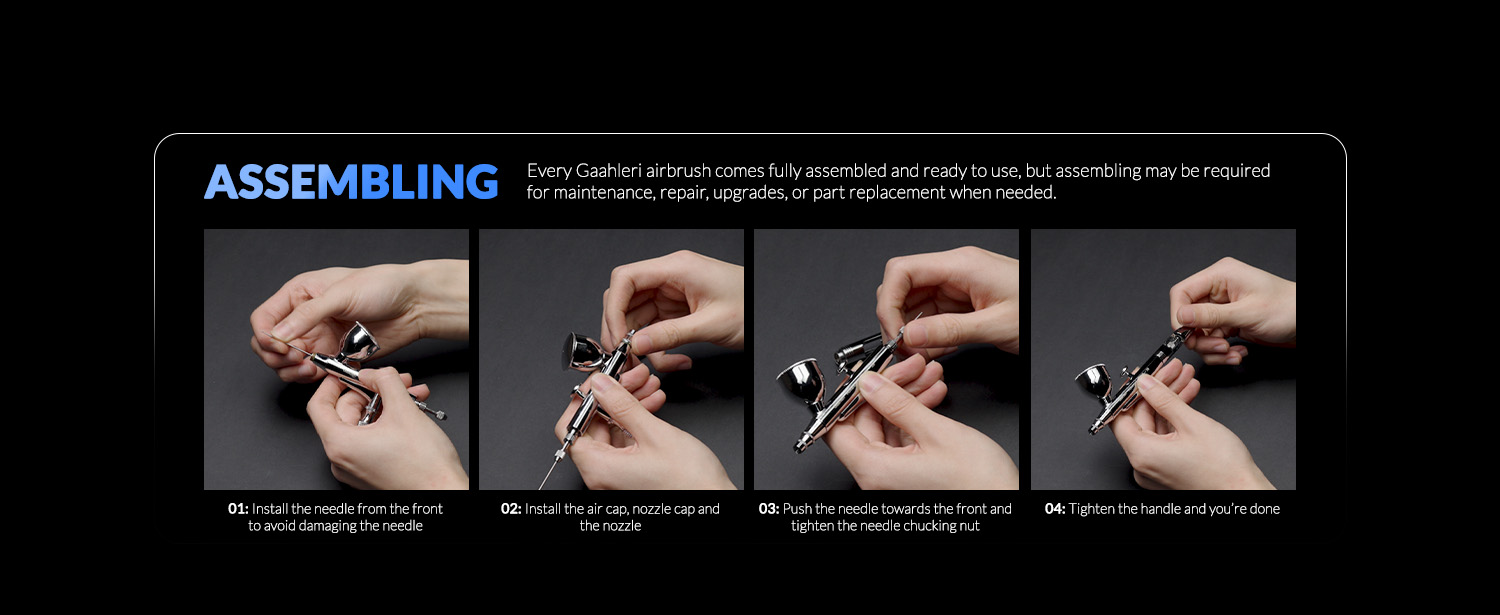 ASSEMBLING

Every Gaahleri airbrush comes fully assembled and ready to use, but assembling may be required for maintenance, repair, upgrades, or part replacement when needed.

01: Install the needle from the front to avoid damaging the needle

02: Install the air cap, nozzle cap and the nozzle

03: Push the needle towards the front and tighten the needle chucking nut

04: Tighten the handle and you're done