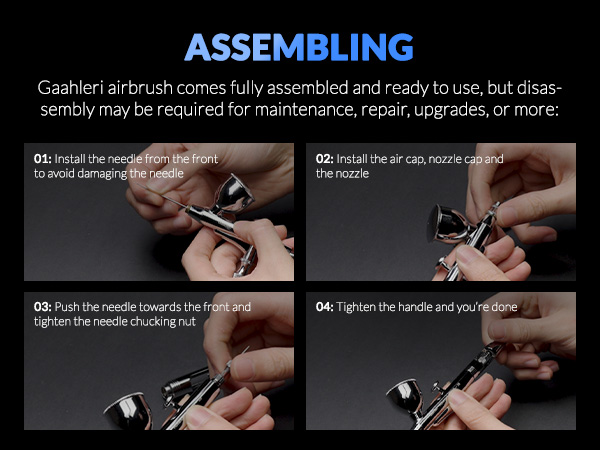 ASSEMBLING

Gaahleri airbrush comes fully assembled and ready to use, but disassembly may be required for maintenance, repair, upgrades, or more:

01: Install the needle from the front to avoid damaging the needle

02: Install the air cap, nozzle cap and the nozzle

03: Push the needle towards the front and tighten the needle chucking nut

04: Tighten the handle and you're done