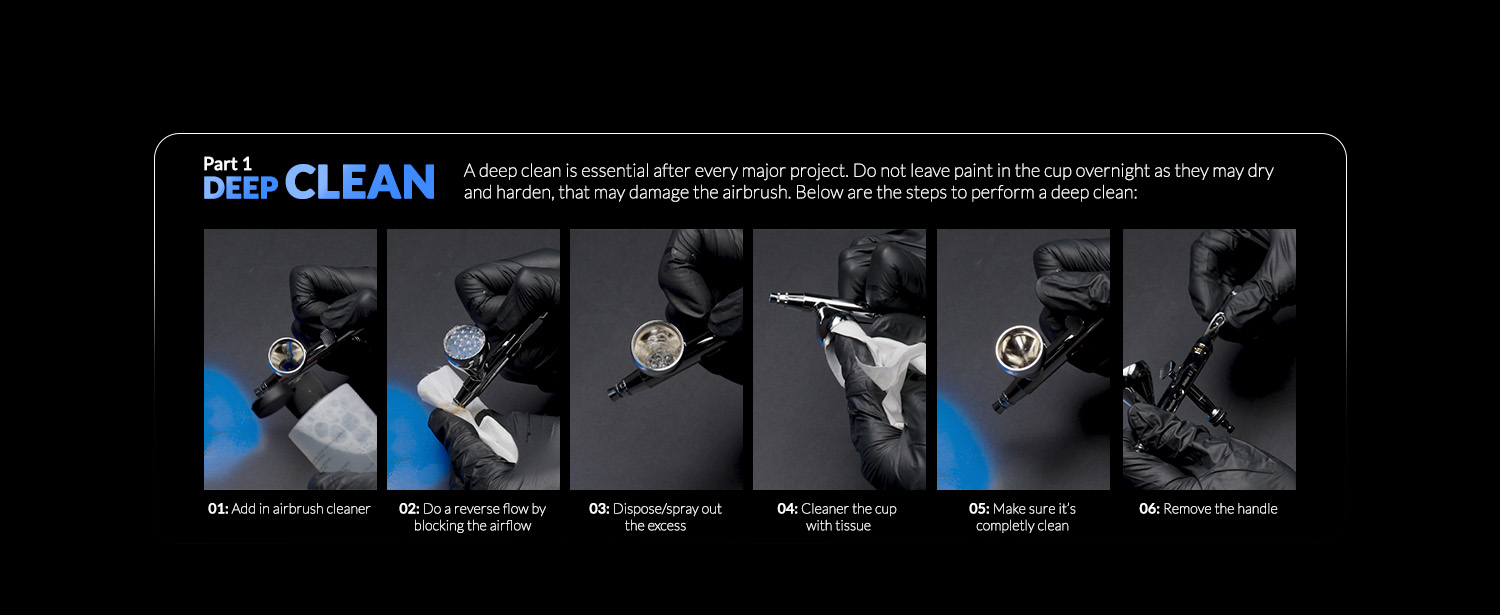 Part 1
DEEP CLEAN

A deep clean is essential after every major project. Do not leave paint in the cup overnight as they may dry and harden, that may damage the airbrush. Below are the steps to perform a deep clean:

01: Add in airbrush cleaner

02: Do a reverse flow by blocking the airflow

03: Dispose/spray out the excess

04: Cleaner the cup with tissue

05: Make sure it's completly clean

06: Remove the handle