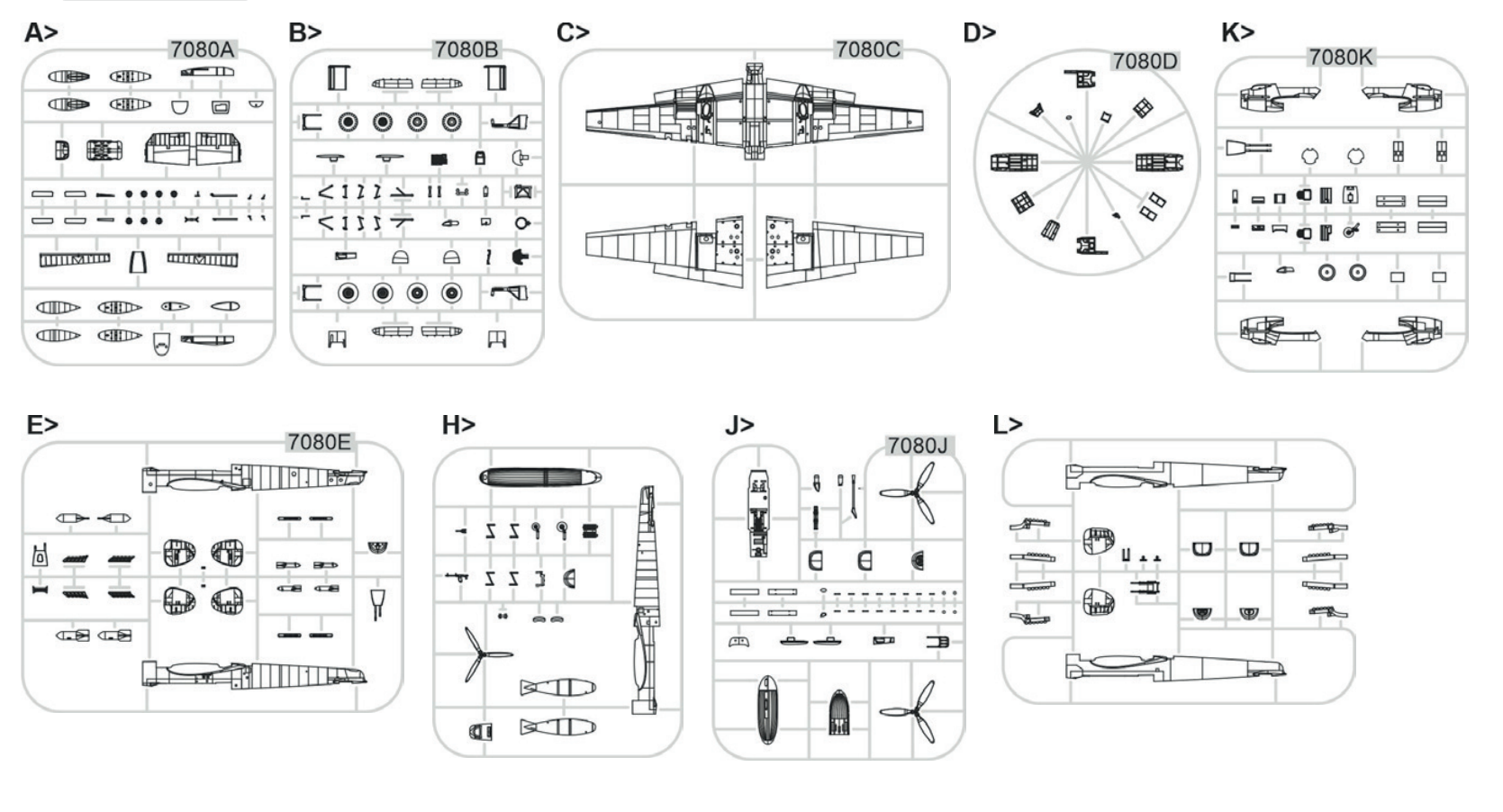 A>
7080A

B>
7080B

C>
7080C

D>
7080D

K>
7080K

E>
7080E

H>

J>
7080J

L>