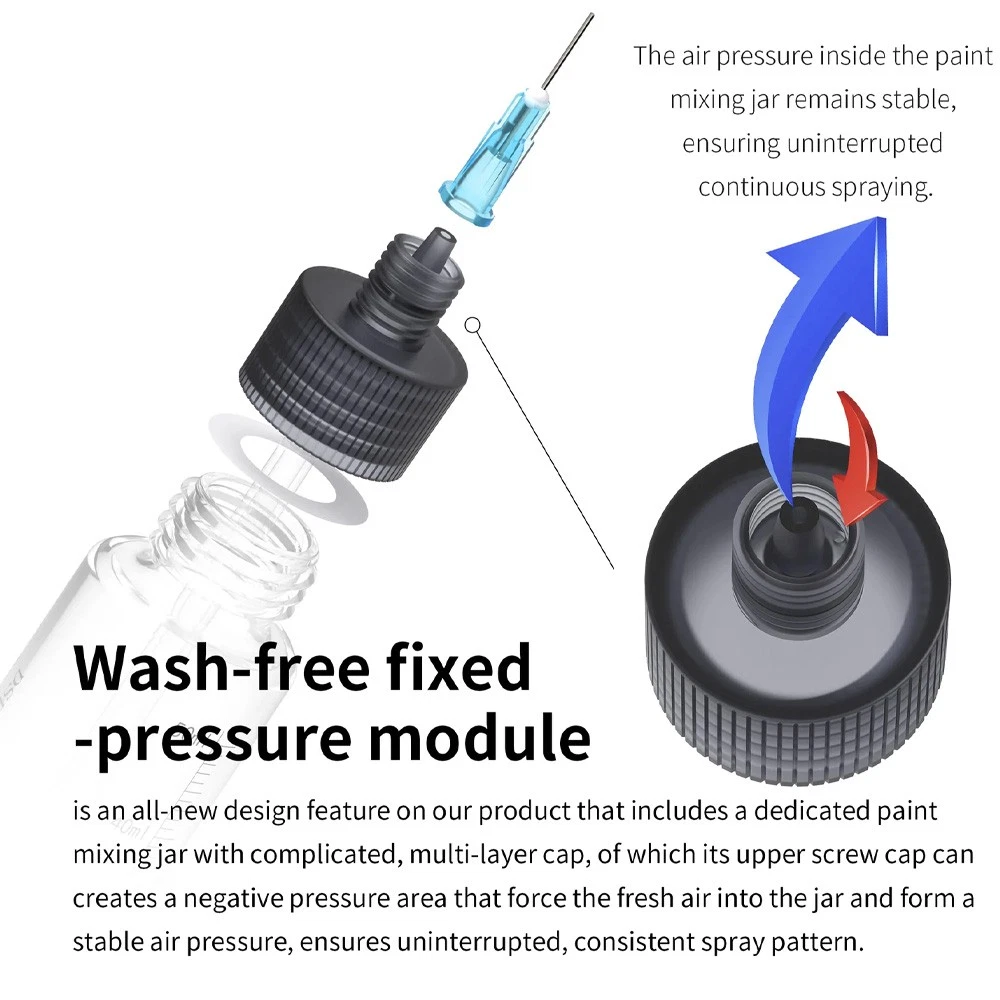 The air pressure inside the paint mixing jar remains stable, ensuring uninterrupted continuous spraying.

Wash-free fixed -pressure module

is an all-new design feature on our product that includes a dedicated paint mixing jar with complicated, multi-layer cap, of which its upper screw cap can creates a negative pressure area that force the fresh air into the jar and form a stable air pressure, ensures uninterrupted, consistent spray pattern.