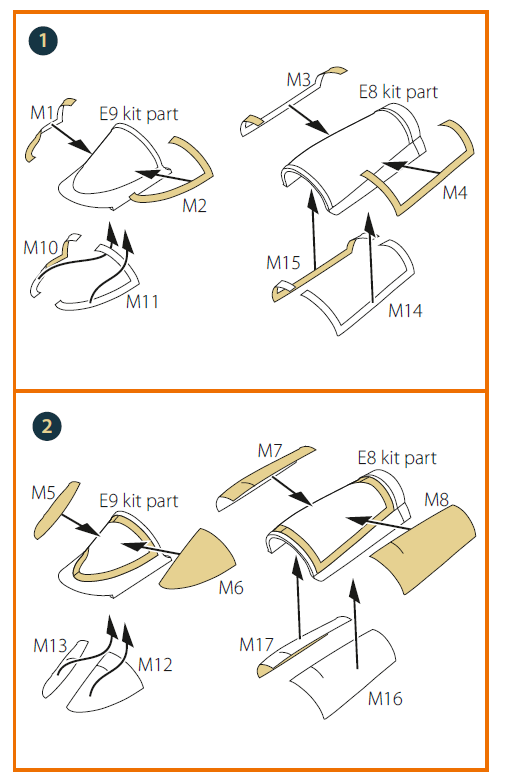 1

M1
E9 kit part
M2
M10
M11
M3
E8 kit part
M4
M15
M14

2

M5
E9 kit part
M6
M13
M12
M7
E8 kit part
M8
M17
M16