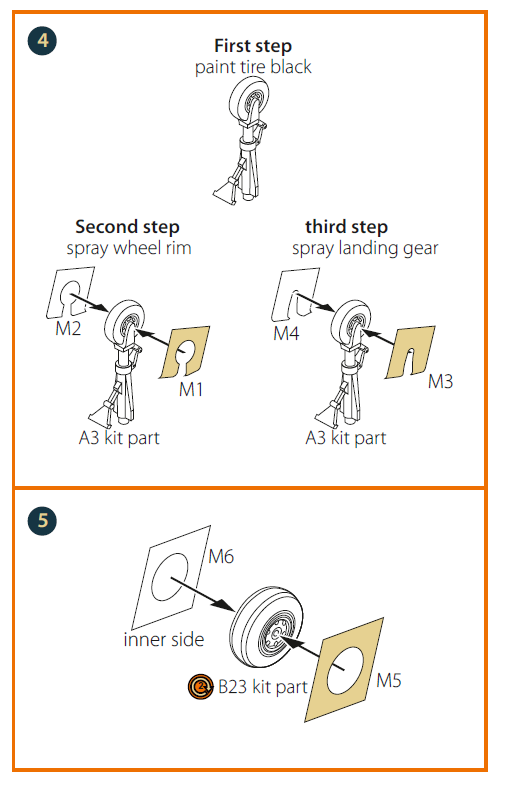 4

First step
paint tire black

Second step
spray wheel rim

M2

M1

A3 kit part

third step
spray landing gear

M4

M3

A3 kit part

5

M6

inner side

2

B23 kit part

M5