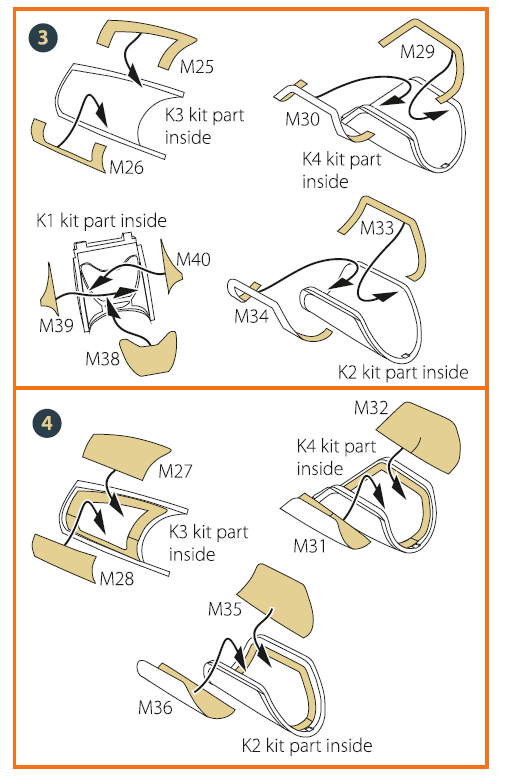 3

M25

K3 kit part inside

M26

M29

M30

K4 kit part inside

K1 kit part inside

M40

M39

M38

M33

M34

K2 kit part inside

4

M27

K3 kit part inside

M28

M32

K4 kit part inside

M31

M35

M36

K2 kit part inside