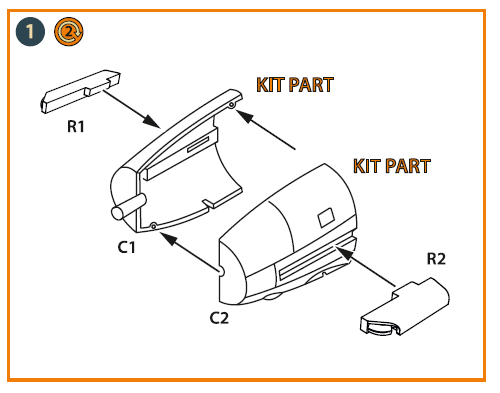 1 2

KIT PART

R1

KIT PART

C1

R2

C2