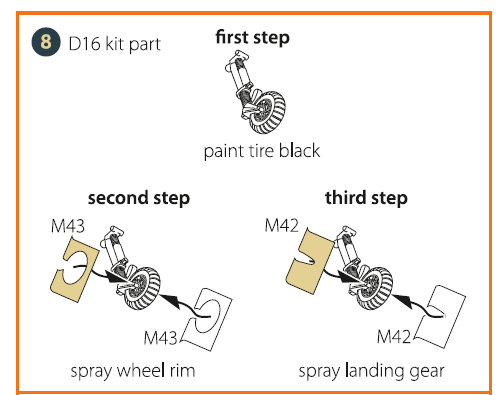 8 D16 kit part

first step

paint tire black

second step

M43

M43

spray wheel rim

third step

M42

M42

spray landing gear