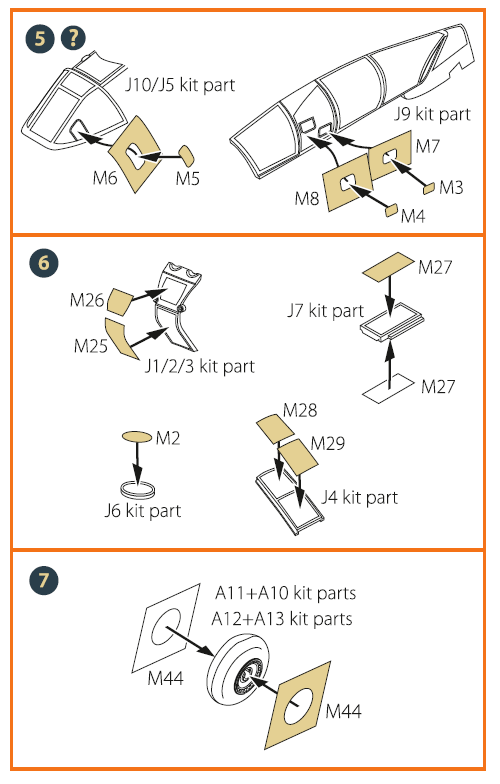 5 ?

J10/J5 kit part

M6

M5

J9 kit part

M7

M3

M8

M4

6

M26

M25

J1/2/3 kit part

M27

J7 kit part

M27

M2

J6 kit part

M28

M29

J4 kit part

7

A11+A10 kit parts

A12+A13 kit parts

M44

M44