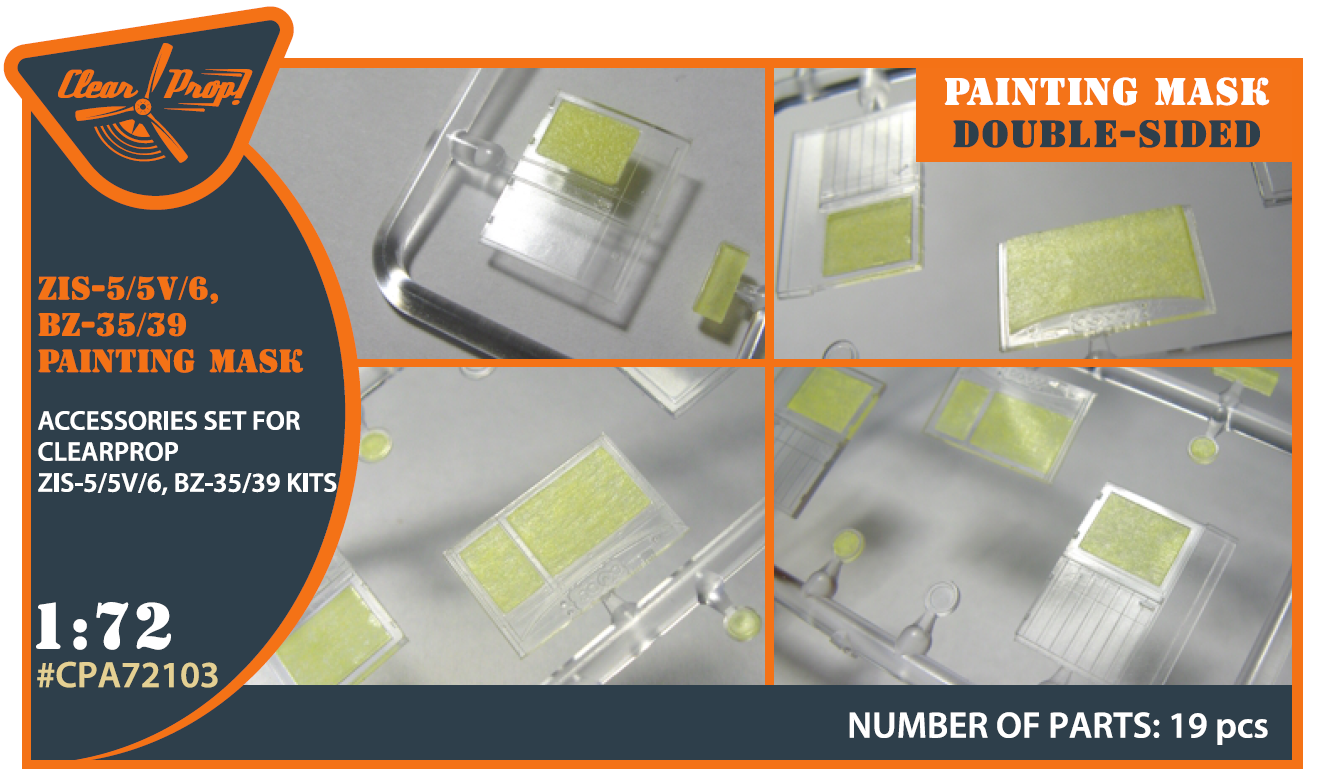 Clear Prop!

PAINTING MASK
DOUBLE-SIDED

ZIS-5/5V/6, BZ-35/39 PAINTING MASK

ACCESSORIES SET FOR CLEARPROP ZIS-5/5V/6, BZ-35/39 KITS

1:72
#CPA72103

NUMBER OF PARTS: 19 pcs