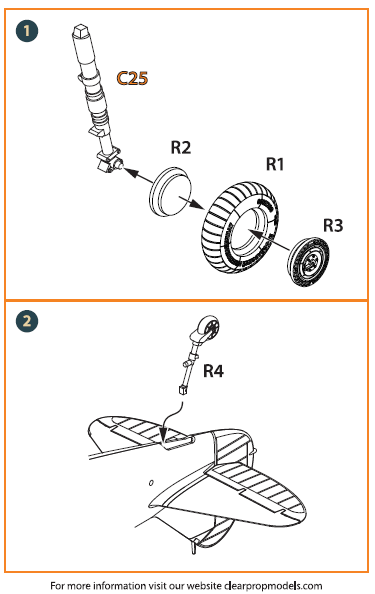 1

C25

R2

R1

R3

2

R4

For more information visit our website clearpropmodels.com