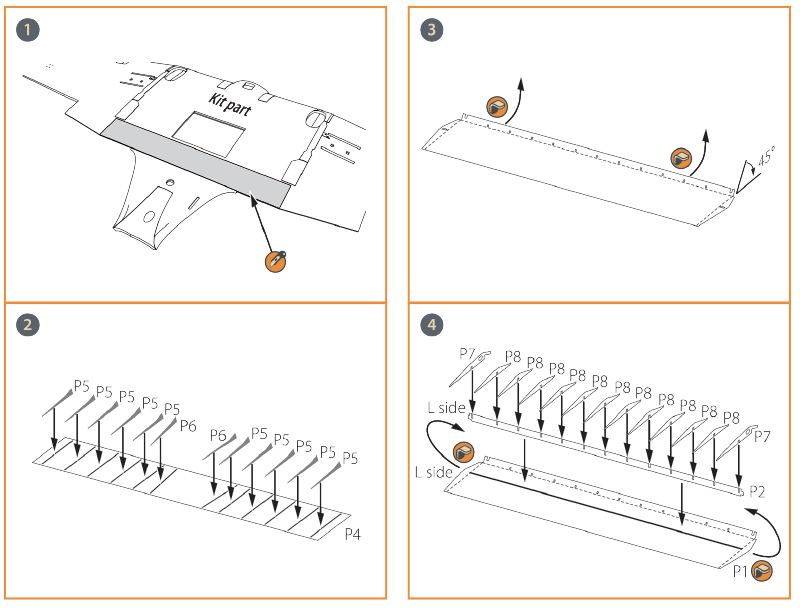 1

Kit part

3

45°

2

P5 P5 P5 P5 P5 P6

P6 P5 P5 P5 P5 P5

P4

4

P7 P8 P8 P8 P8 P8 P8 P8 P8 P8 P8 P8 P7

L side

L side

P2

P1